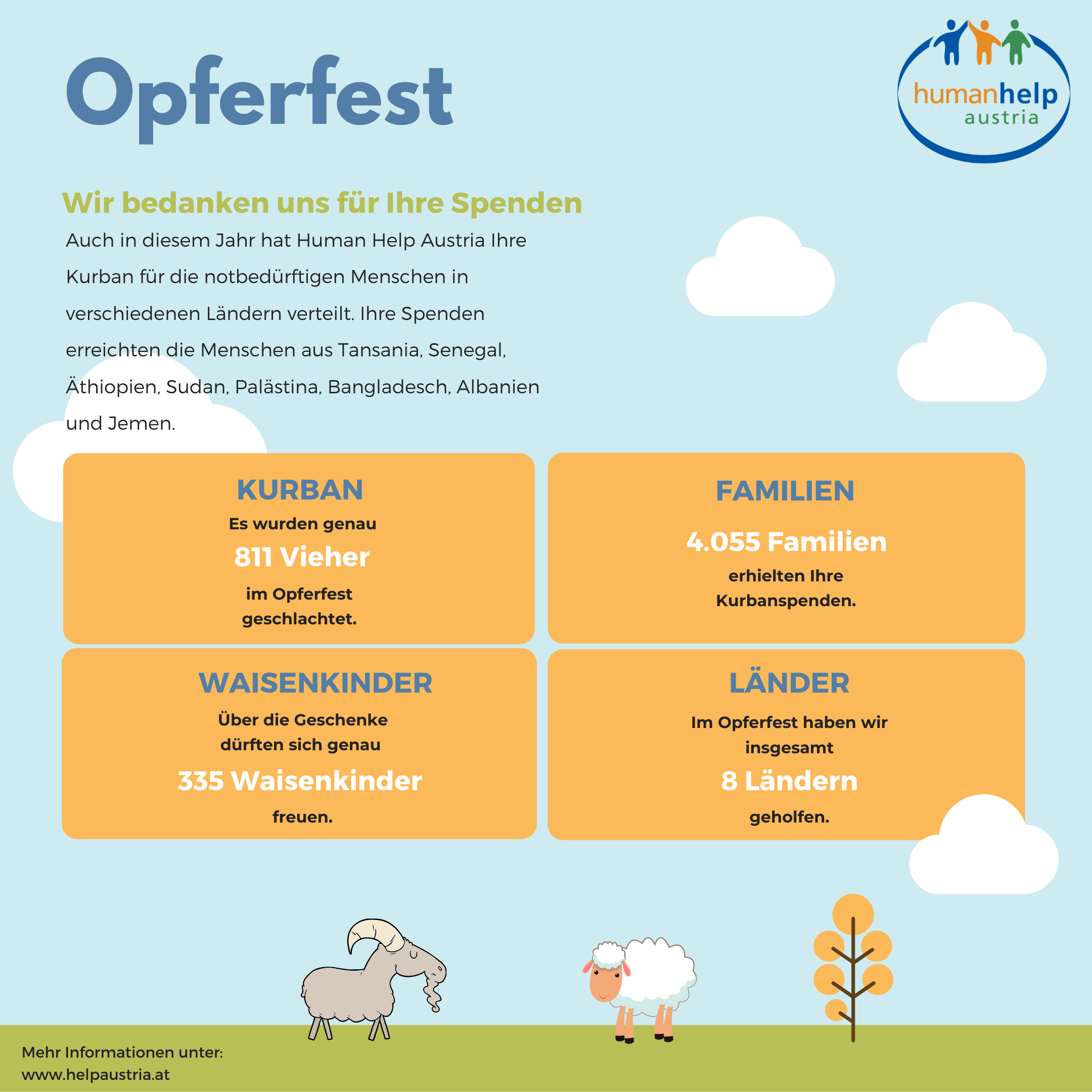 Opferfest

humanhelp
austria

Wir bedanken uns für Ihre Spenden

Auch in diesem Jahr hat Human Help Austria Ihre Kurban für die notbedürftigen Menschen in verschiedenen Ländern verteilt. Ihre Spenden erreichten die Menschen aus Tansania, Senegal, Äthiopien, Sudan, Palästina, Bangladesch, Albanien und Jemen.

KURBAN
Es wurden genau
811 Vieher
im Opferfest geschlachtet.

FAMILIEN
4.055 Familien
erhielten Ihre Kurbanspenden.

WAISENKINDER
Über die Geschenke dürften sich genau
335 Waisenkinder
freuen.

LÄNDER
Im Opferfest haben wir insgesamt
8 Ländern
geholfen.

Mehr Informationen unter:
www.helpaustria.at